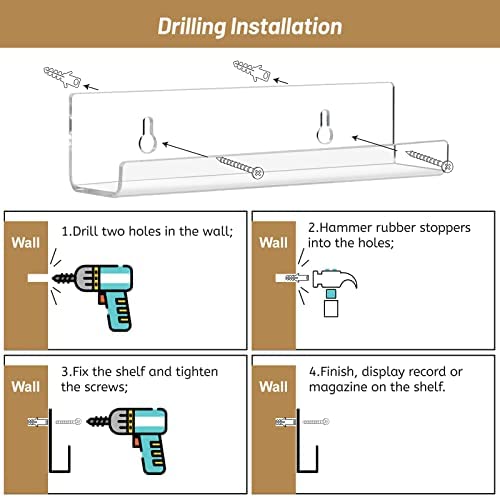 Drilling Installation

Wall
1.Drill two holes in the wall;

Wall
2.Hammer rubber stoppers into the holes;

Wall
3.Fix the shelf and tighten the screws;

Wall
4.Finish, display record or magazine on the shelf.