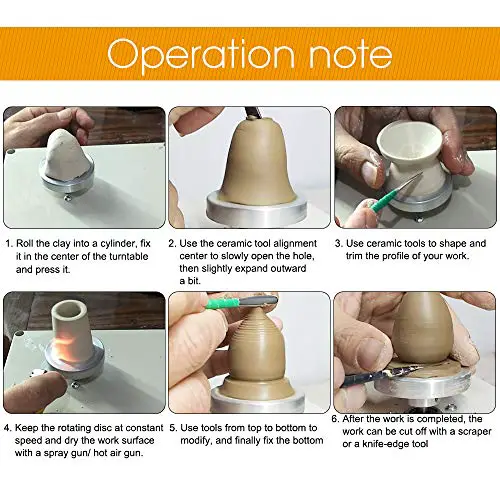 Operation note

1. Roll the clay into a cylinder, fix it in the center of the turntable and press it.

2. Use the ceramic tool alignment center to slowly open the hole, then slightly expand outward a bit.

3. Use ceramic tools to shape and trim the profile of your work.

4. Keep the rotating disc at constant speed and dry the work surface with a spray gun/ hot air gun.

5. Use tools from top to bottom to modify, and finally fix the bottom

6. After the work is completed, the work can be cut off with a scraper or a knife-edge tool